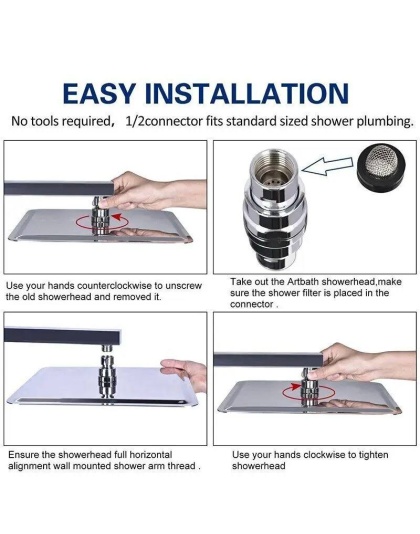 EASY INSTALLATION

No tools required， 1/2connector fits standard sized shower plumbing.

Use your hands counterclockwise to unscrew the old showerhead and removed it.

Take out the Artbath showerhead,make sure the shower filter is placed in the connector .

Ensure the showerhead full horizontal alignment wall mounted shower arm thread .

Use your hands clockwise to tighten showerhead